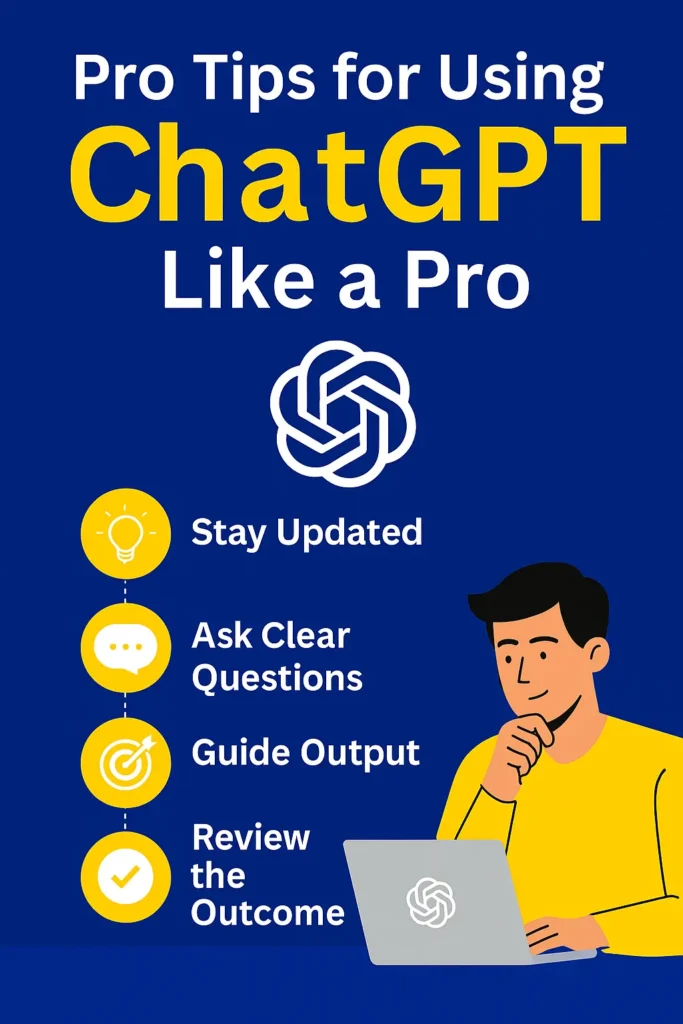 Pro Tips for Using
ChatGPT
Like a Pro

Stay Updated

Ask Clear Questions

Guide Output

Review the Outcome