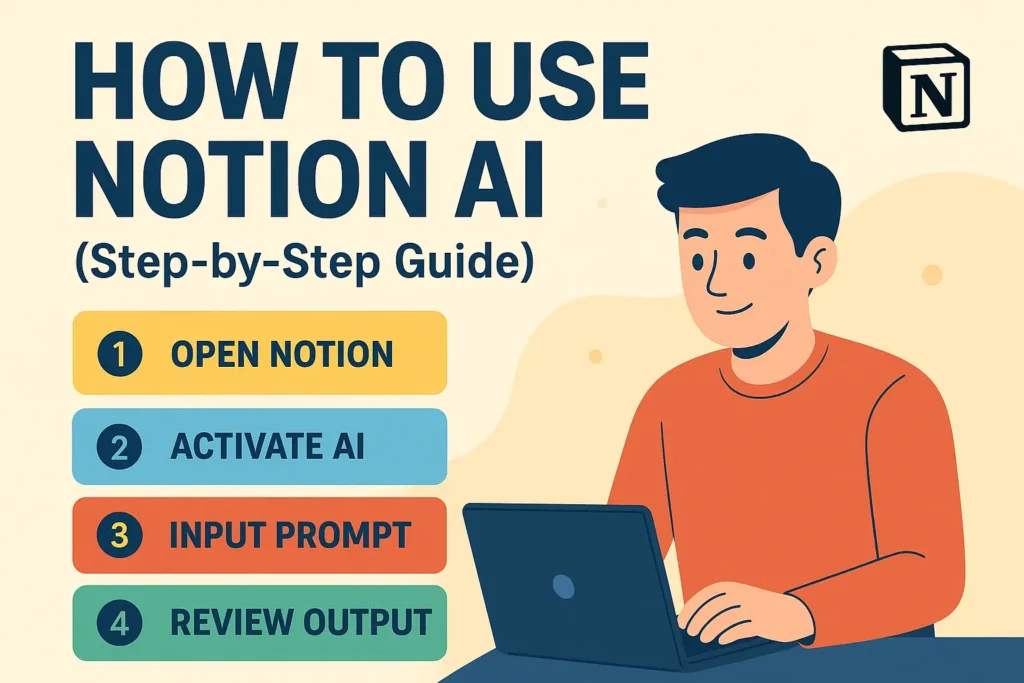 HOW TO USE NOTION AI
(Step-by-Step Guide)

N

1 OPEN NOTION

2 ACTIVATE AI

3 INPUT PROMPT

4 REVIEW OUTPUT