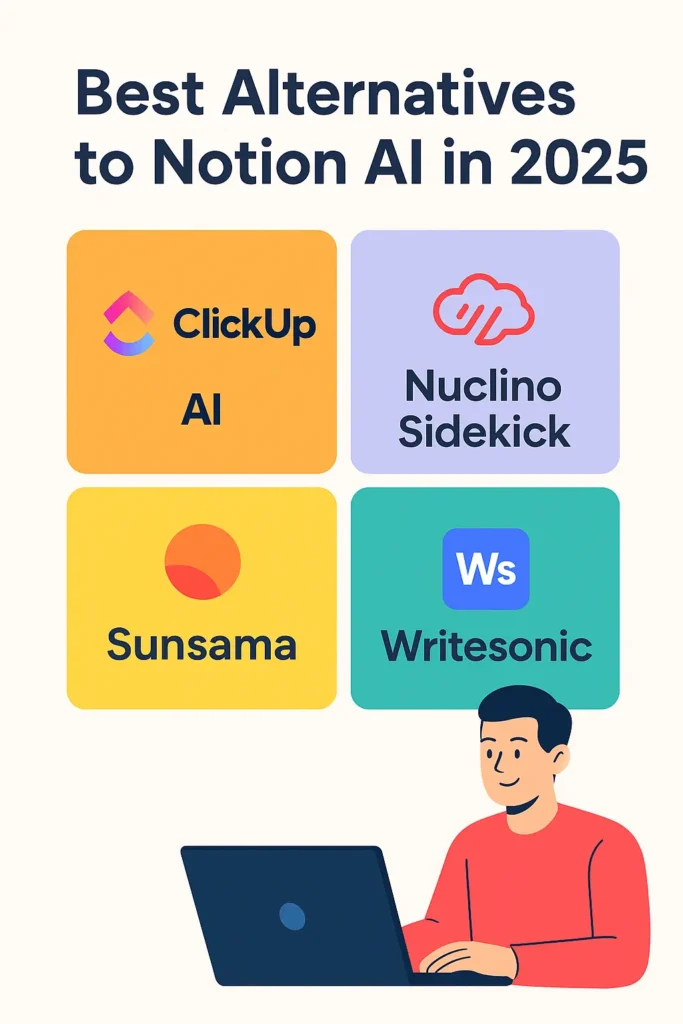 Best Alternatives to Notion AI in 2025

ClickUp
AI

Nuclino
Sidekick

Sunsama

Ws
Writesonic