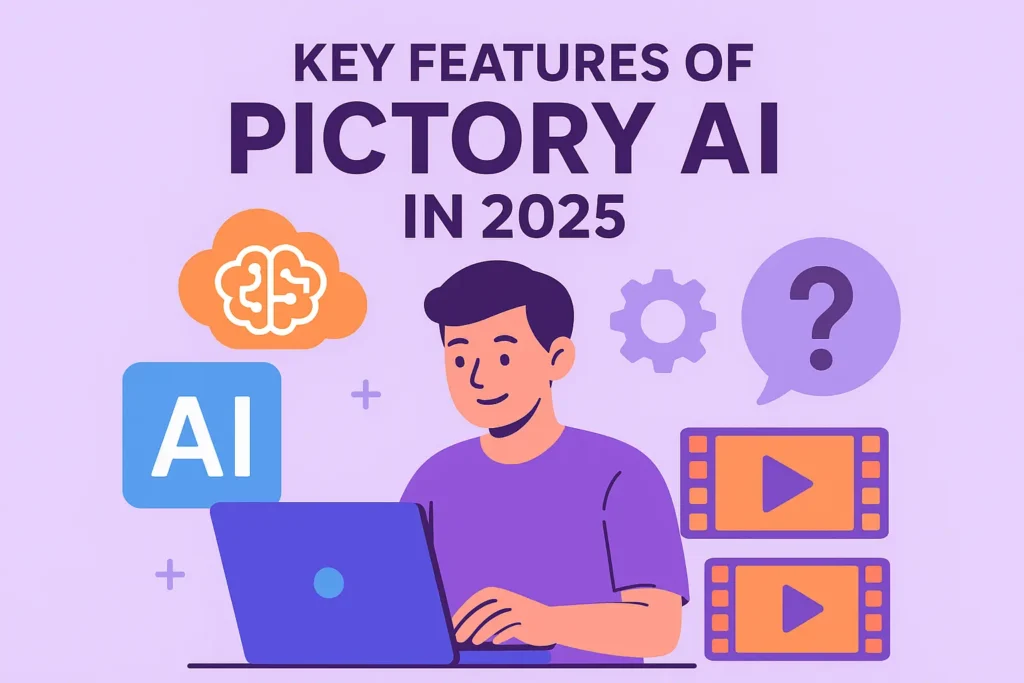 KEY FEATURES OF
PICTORY AI
IN 2025

AI

?