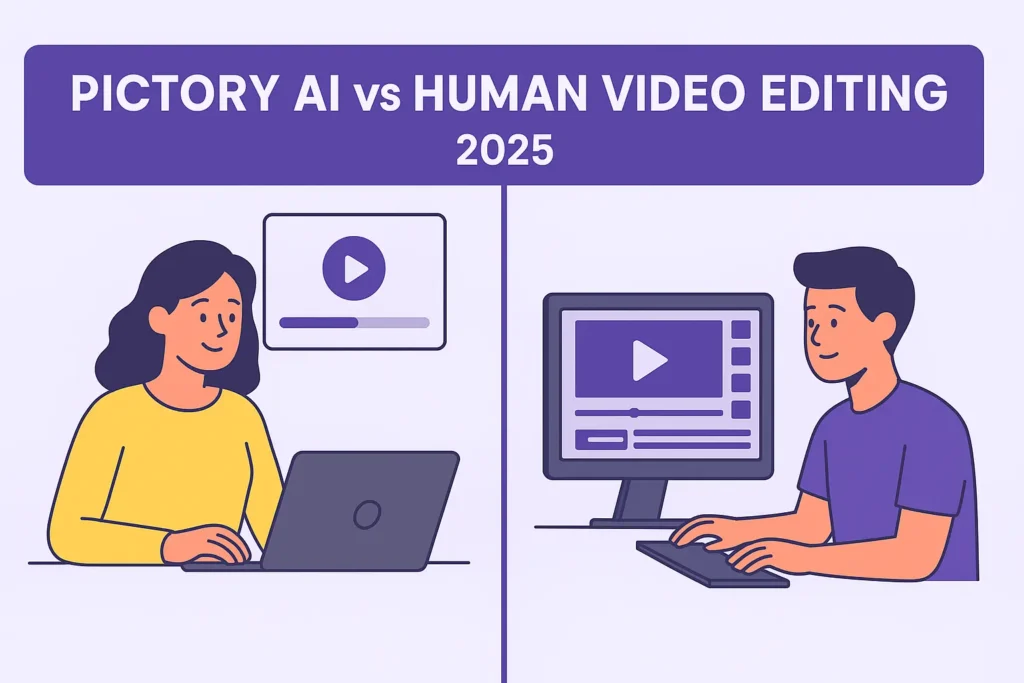 PICTORY AI vs HUMAN VIDEO EDITING
2025