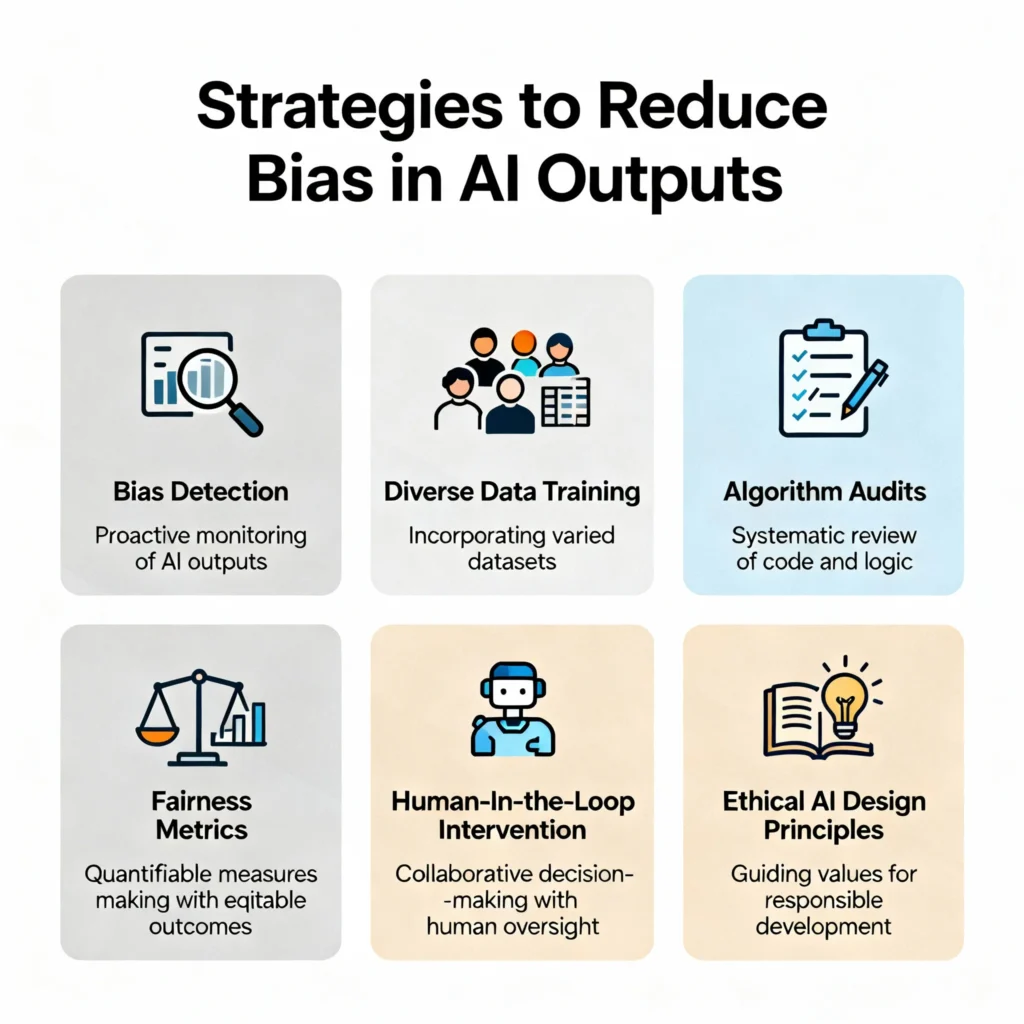 Strategies to Reduce Bias in AI Outputs

Bias Detection

Proactive monitoring of AI outputs

Diverse Data Training

Incorporating varied datasets

Algorithm Audits

Systematic review of code and logic

Fairness Metrics

Quantifiable measures making with eqitable outcomes

Human-In-the-Loop Intervention

Collaborative decision--making with human oversight

Ethical AI Design Principles

Guiding values for responsible development